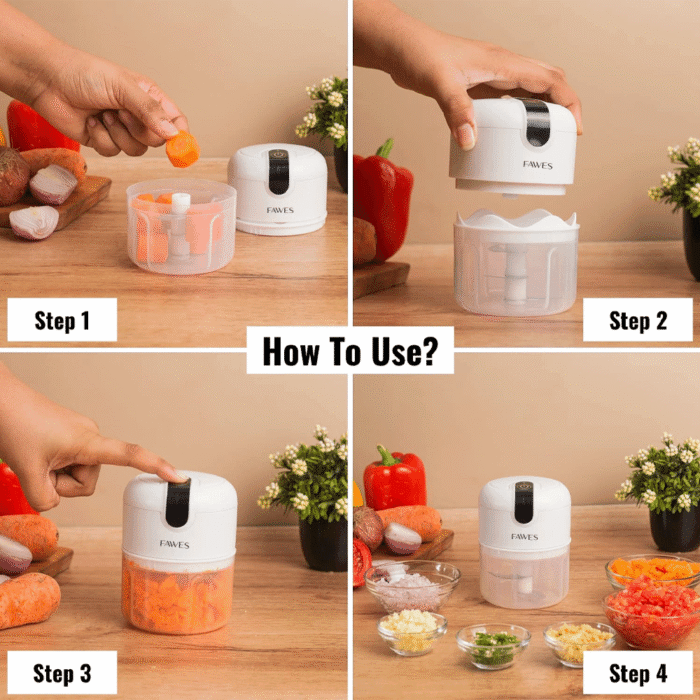 FAWES

Step 1

FAWES

Step 2

How To Use?

FAWES

Step 3

FAWES

Step 4